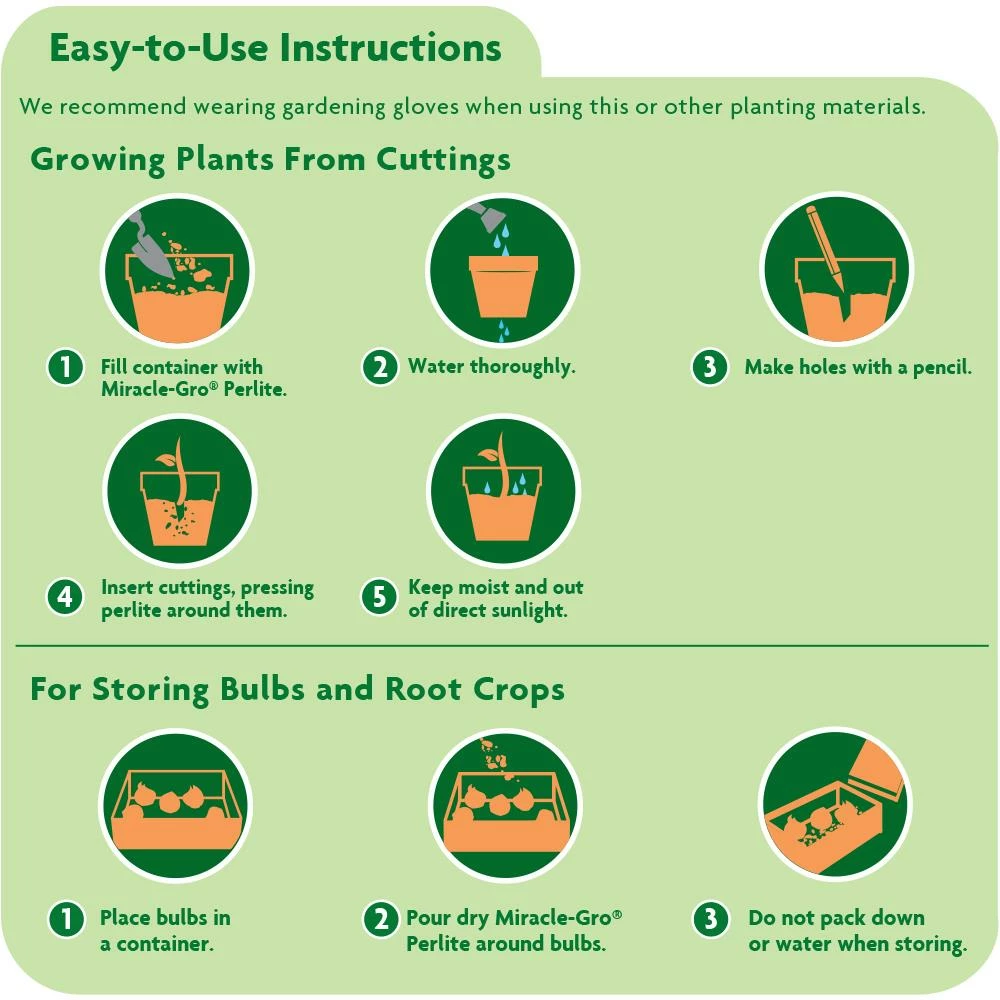 Easy-to-Use Instructions

We recommend wearing gardening gloves when using this or other planting materials.

Growing Plants From Cuttings

1 Fill container with Miracle-Gro® Perlite.

2 Water thoroughly.

3 Make holes with a pencil.

4 Insert cuttings, pressing perlite around them.

5 Keep moist and out of direct sunlight.

For Storing Bulbs and Root Crops

1 Place bulbs in a container.

2 Pour dry Miracle-Gro® Perlite around bulbs.

3 Do not pack down or water when storing.