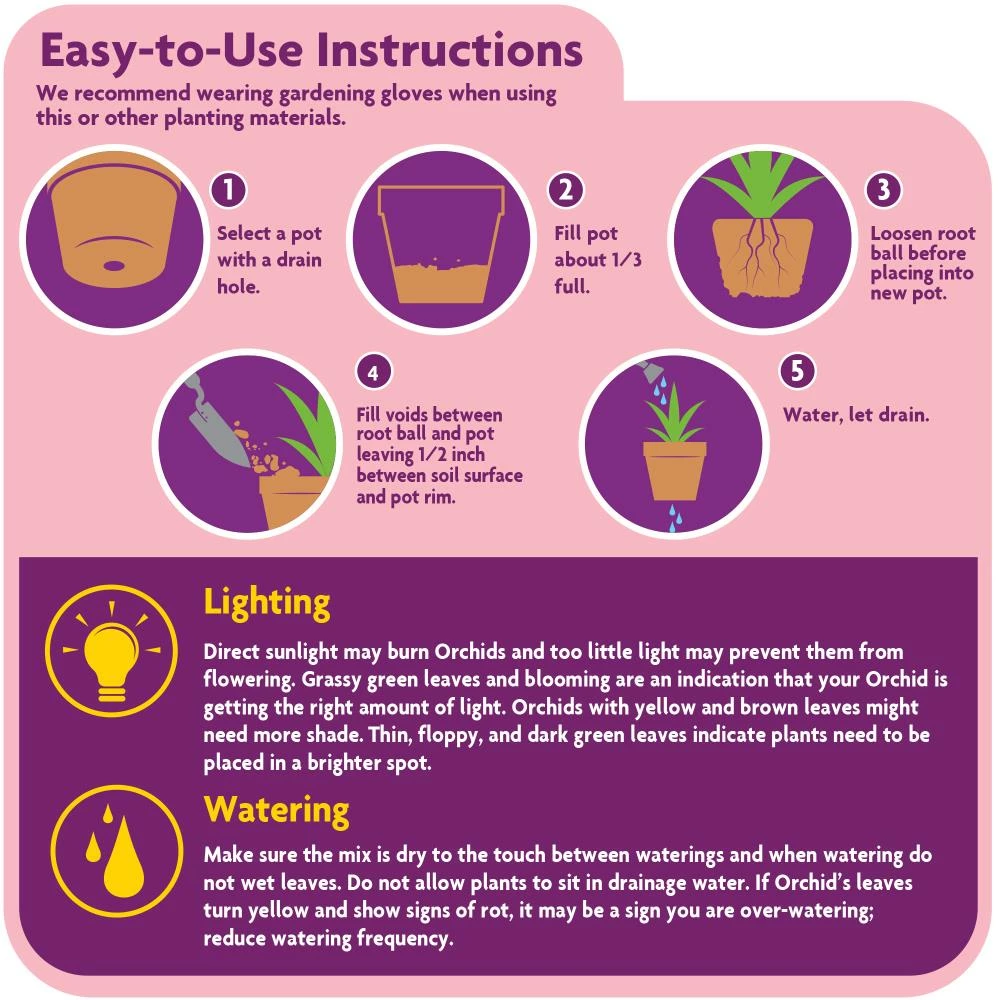 Easy-to-Use Instructions

We recommend wearing gardening gloves when using this or other planting materials.

1
Select a pot with a drain hole.

2
Fill pot about 1/3 full.

3
Loosen root ball before placing into new pot.

4
Fill voids between root ball and pot leaving 1/2 inch between soil surface and pot rim.

5
Water, let drain.

Lighting

Direct sunlight may burn Orchids and too little light may prevent them from flowering. Grassy green leaves and blooming are an indication that your Orchid is getting the right amount of light. Orchids with yellow and brown leaves might need more shade. Thin, floppy, and dark green leaves indicate plants need to be placed in a brighter spot.

Watering

Make sure the mix is dry to the touch between waterings and when watering do not wet leaves. Do not allow plants to sit in drainage water. If Orchid's leaves turn yellow and show signs of rot, it may be a sign you are over-watering; reduce watering frequency.